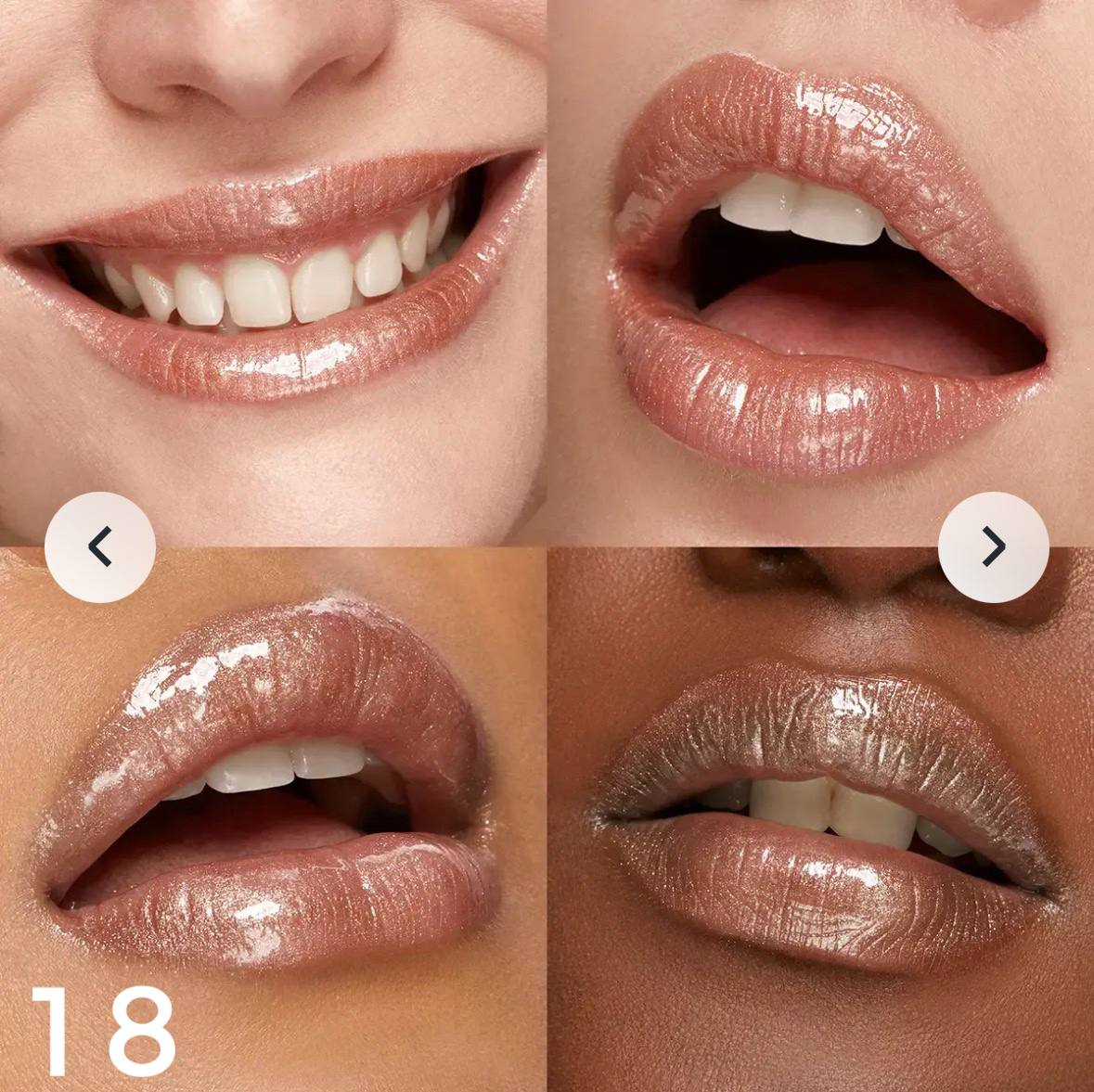 18